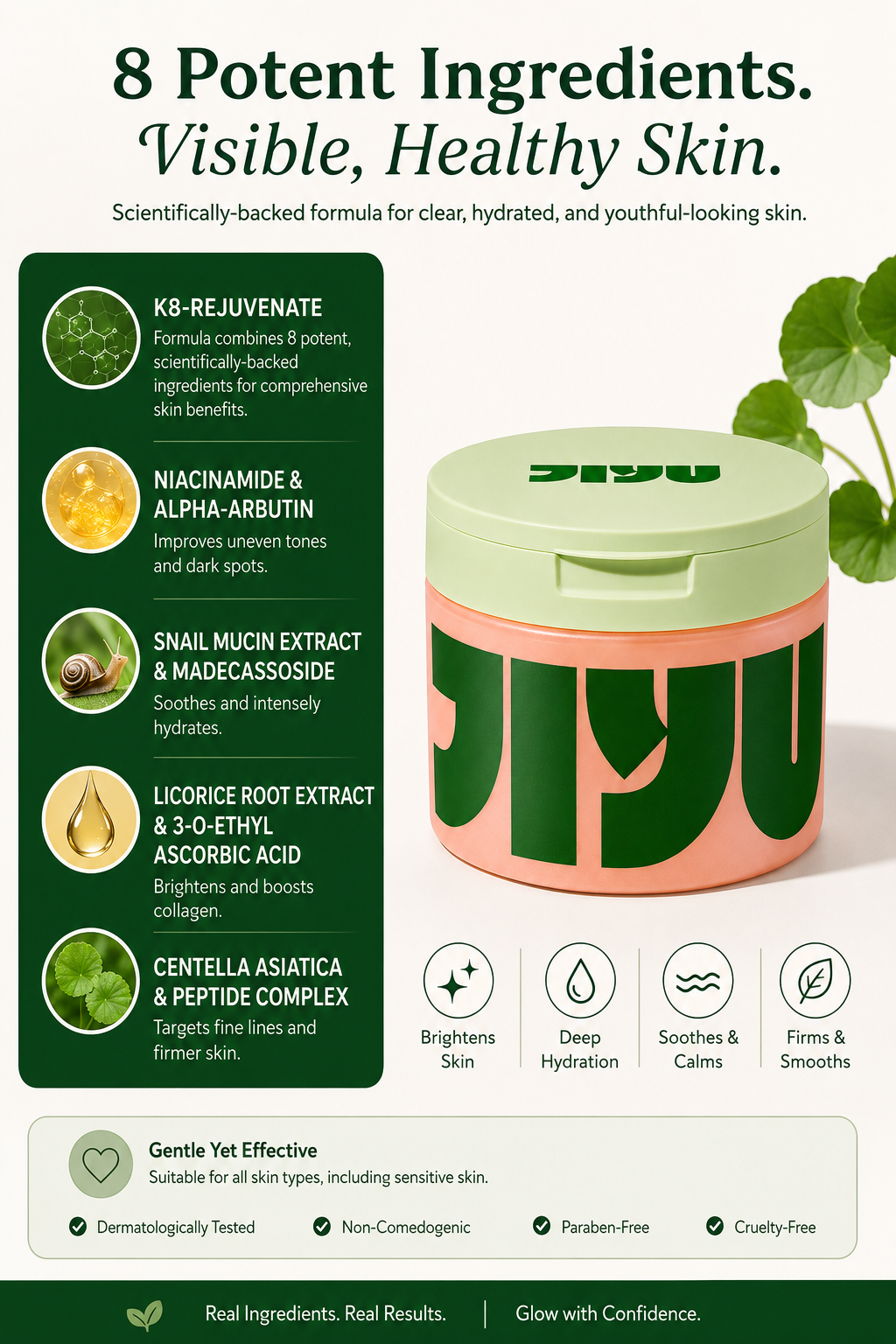 8 Potent Ingredients.
Visible, Healthy Skin.

Scientifically-backed formula for clear, hydrated, and youthful-looking skin.

K8-REJUVENATE
Formula combines 8 potent, scientifically-backed ingredients for comprehensive skin benefits.

NIACINAMIDE & ALPHA-ARBUTIN
Improves uneven tones and dark spots.

SNAIL MUCIN EXTRACT & MADECASSOSIDE
Soothes and intensely hydrates.

LICORICE ROOT EXTRACT & 3-O-ETHYL ASCORBIC ACID
Brightens and boosts collagen.

CENTELLA ASIATICA & PEPTIDE COMPLEX
Targets fine lines and firmer skin.

JIYU

JIYU

Brightens Skin

Deep Hydration

Soothes & Calms

Firms & Smooths

Gentle Yet Effective
Suitable for all skin types, including sensitive skin.

Dermatologically Tested

Non-Comedogenic

Paraben-Free

Cruelty-Free

Real Ingredients. Real Results. | Glow with Confidence.